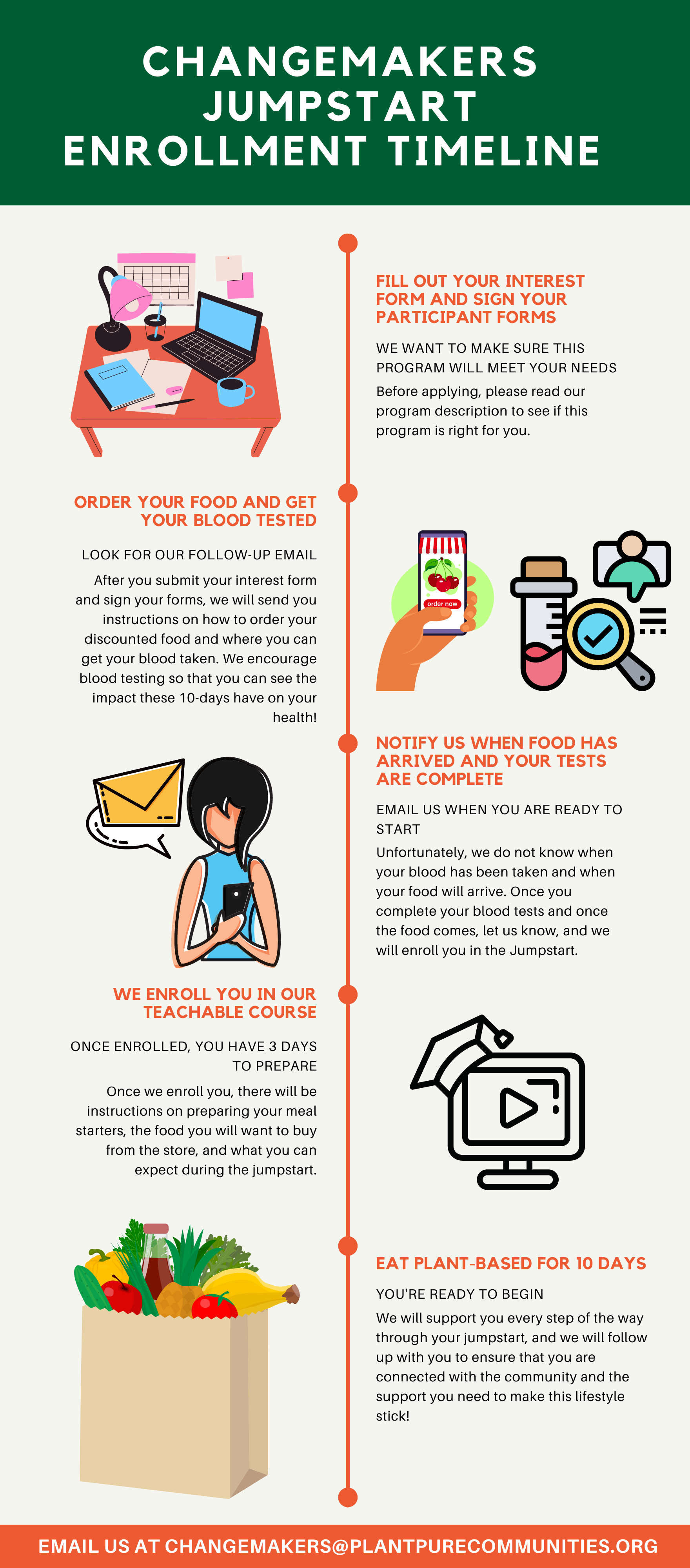 CHANGEMAKERS JUMPSTART ENROLLMENT TIMELINE

FILL OUT YOUR INTEREST FORM AND SIGN YOUR PARTICIPANT FORMS

WE WANT TO MAKE SURE THIS PROGRAM WILL MEET YOUR NEEDS

Before applying, please read our program description to see if this program is right for you.

ORDER YOUR FOOD AND GET YOUR BLOOD TESTED

LOOK FOR OUR FOLLOW-UP EMAIL

After you submit your interest form and sign your forms, we will send you instructions on how to order your discounted food and where you can get your blood taken. We encourage blood testing so that you can see the impact these 10-days have on your health!

order now

NOTIFY US WHEN FOOD HAS ARRIVED AND YOUR TESTS ARE COMPLETE

EMAIL US WHEN YOU ARE READY TO START

Unfortunately, we do not know when your blood has been taken and when your food will arrive. Once you complete your blood tests and once the food comes, let us know, and we will enroll you in the Jumpstart.

WE ENROLL YOU IN OUR TEACHABLE COURSE

ONCE ENROLLED, YOU HAVE 3 DAYS TO PREPARE

Once we enroll you, there will be instructions on preparing your meal starters, the food you will want to buy from the store, and what you can expect during the jumpstart.

EAT PLANT-BASED FOR 10 DAYS

YOU'RE READY TO BEGIN

We will support you every step of the way through your jumpstart, and we will follow up with you to ensure that you are connected with the community and the support you need to make this lifestyle stick!

EMAIL US AT CHANGEMAKERS@PLANTPURECOMMUNITIES.ORG